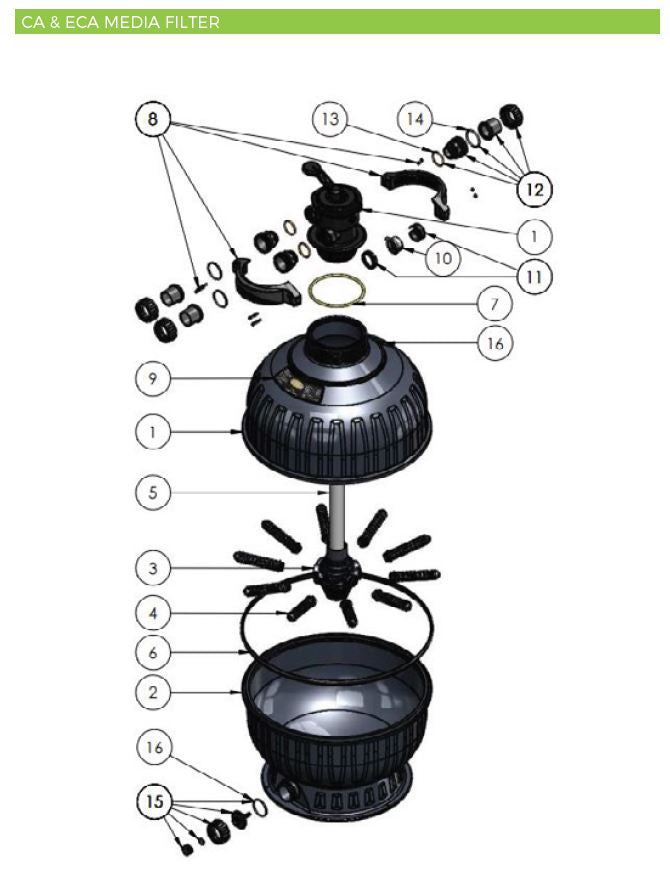 CA & ECA MEDIA FILTER

8
13
14
12
1
10
11
7
16
9
1
5
3
4
6
2
16
15